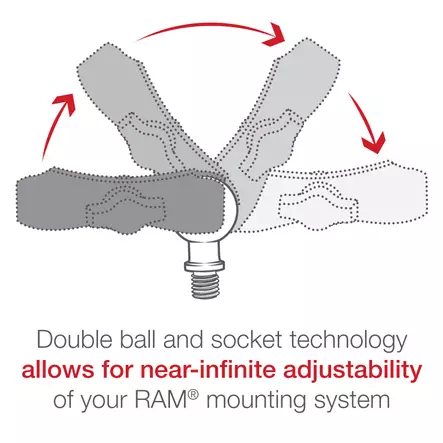 Double ball and socket technology allows for near-infinite adjustability of your RAM® mounting system